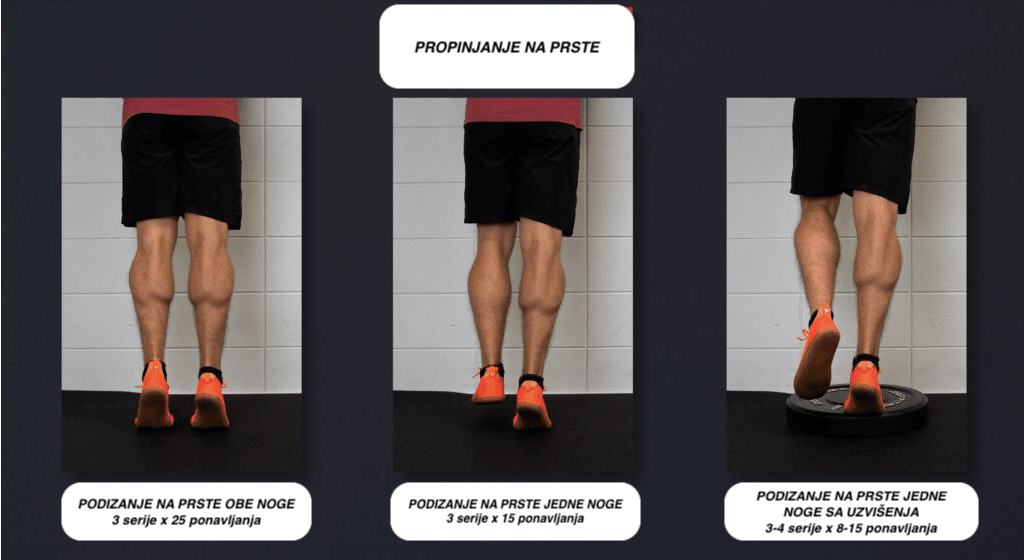 PROPINJANJE NA PRSTE

PODIZANJE NA PRSTE OBE NOGE
3 serije x 25 ponavljanja

PODIZANJE NA PRSTE JEDNE NOGE
3 serije x 15 ponavljanja

PODIZANJE NA PRSTE JEDNE NOGE SA UZVIŠENJA
3-4 serije x 8-15 ponavljanja