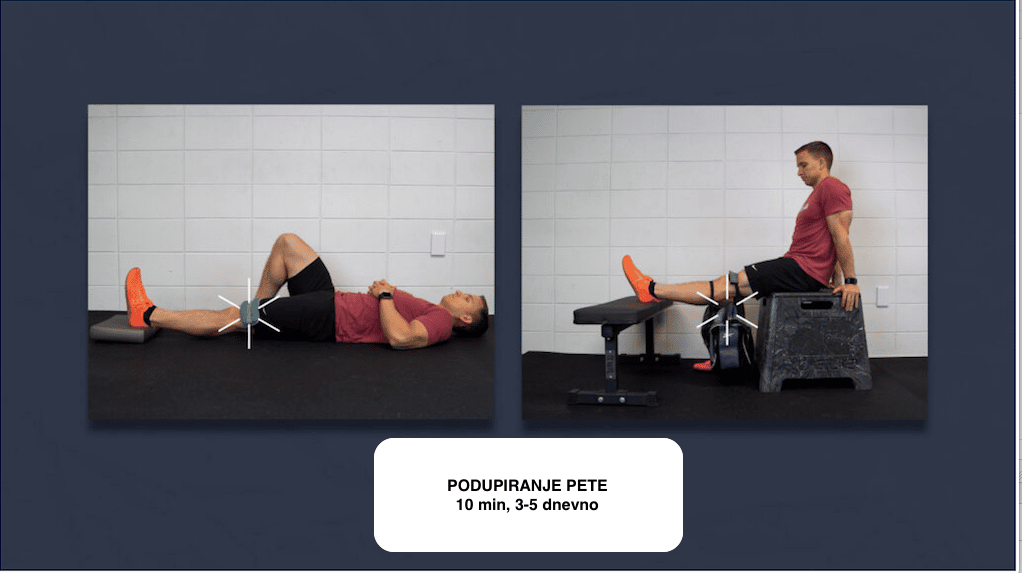 PODUPIRANJE PETE
10 min, 3-5 dnevno